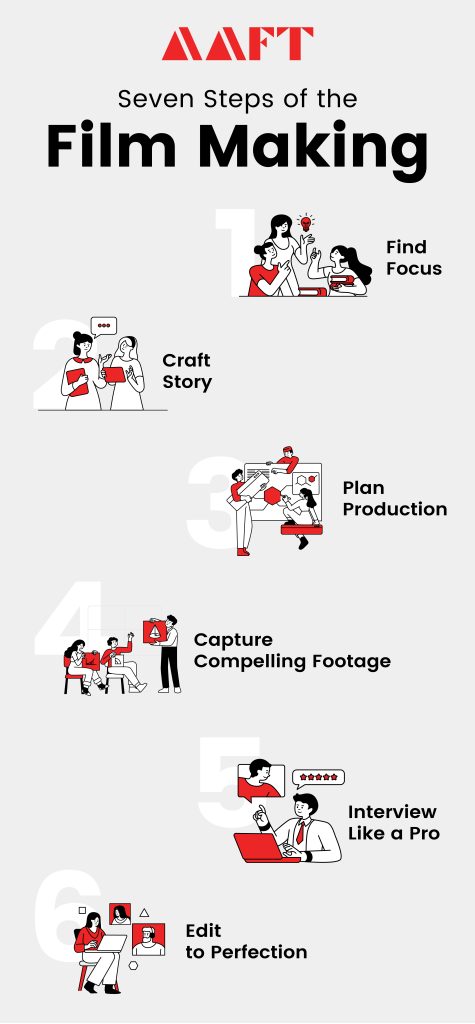 AAFT

Seven Steps of the

Film Making

1 Find Focus

2 Craft Story

3 Plan Production

4 Capture Compelling Footage

5 Interview Like a Pro

6 Edit to Perfection